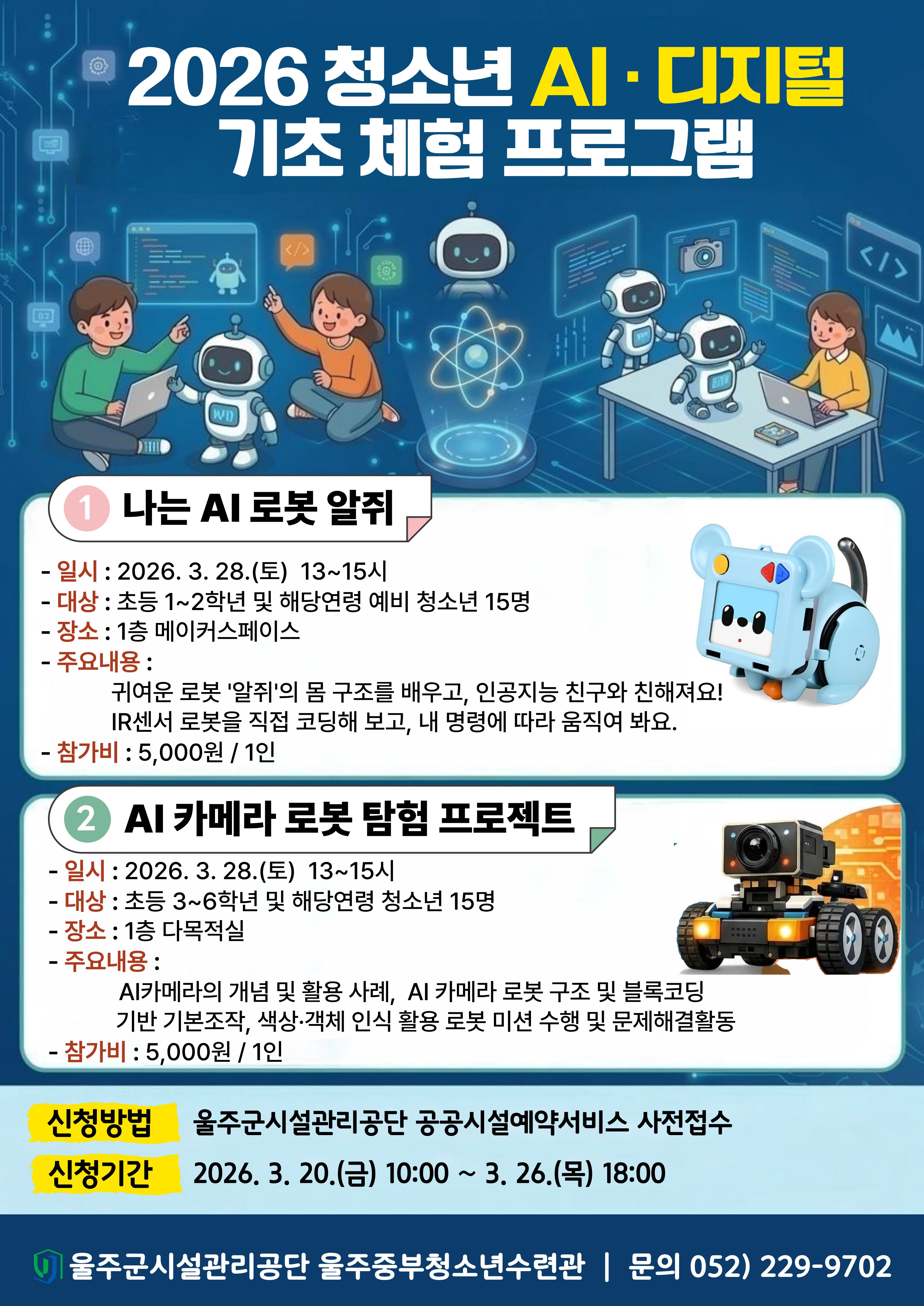 2026 청소년 AI · 디지털 기초 체험 프로그램

1 나는 AI 로봇 알쥐

- 일시 : 2026. 3. 28.(토) 13~15시
- 대상 : 초등 1~2학년 및 해당연령 예비 청소년 15명
- 장소 : 1층 메이커스페이스
- 주요내용 :
귀여운 로봇 '알쥐'의 몸 구조를 배우고, 인공지능 친구와 친해져요!
IR센서 로봇을 직접 코딩해 보고, 내 명령에 따라 움직여 봐요.
- 참가비 : 5,000원 / 1인

2 AI 카메라 로봇 탐험 프로젝트

- 일시 : 2026. 3. 28.(토) 13~15시
- 대상 : 초등 3~6학년 및 해당연령 청소년 15명
- 장소 : 1층 다목적실
- 주요내용 :
AI카메라의 개념 및 활용 사례, AI 카메라 로봇 구조 및 블록코딩 기반 기본조작, 색상·객체 인식 활용 로봇 미션 수행 및 문제해결활동
- 참가비 : 5,000원 / 1인

신청방법 울주군시설관리공단 공공시설예약서비스 사전접수
신청기간 2026. 3. 20.(금) 10:00 ~ 3. 26.(목) 18:00

울주군시설관리공단 울주중부청소년수련관 | 문의 052) 229-9702